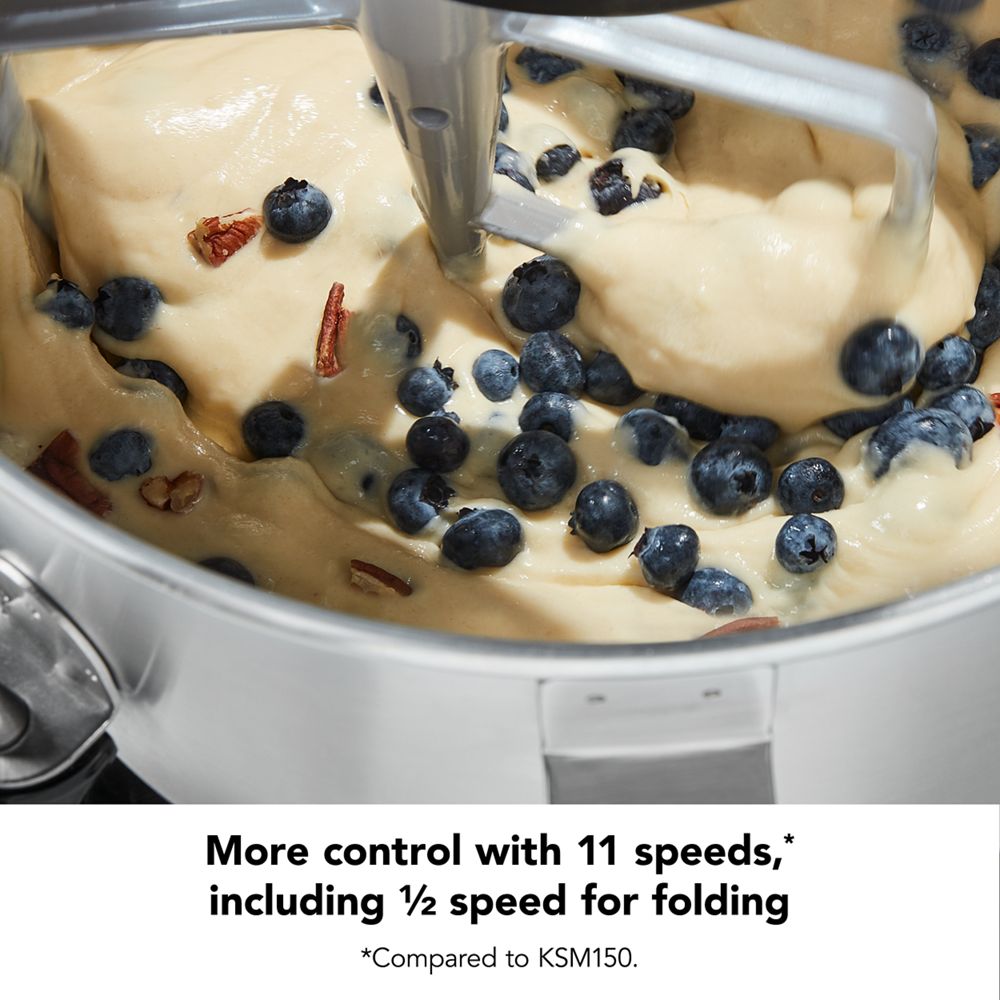 More control with 11 speeds,*
including ½ speed for folding

*Compared to KSM150.