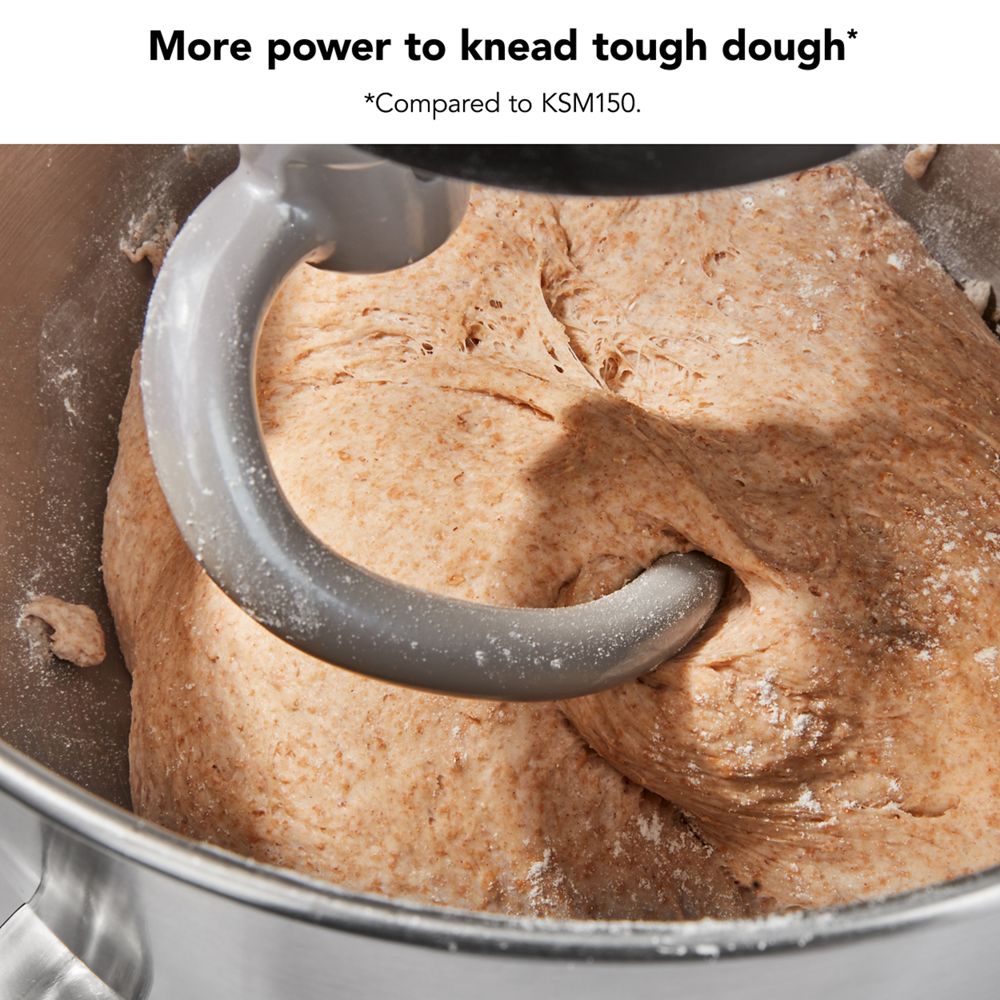 More power to knead tough dough*

*Compared to KSM150.