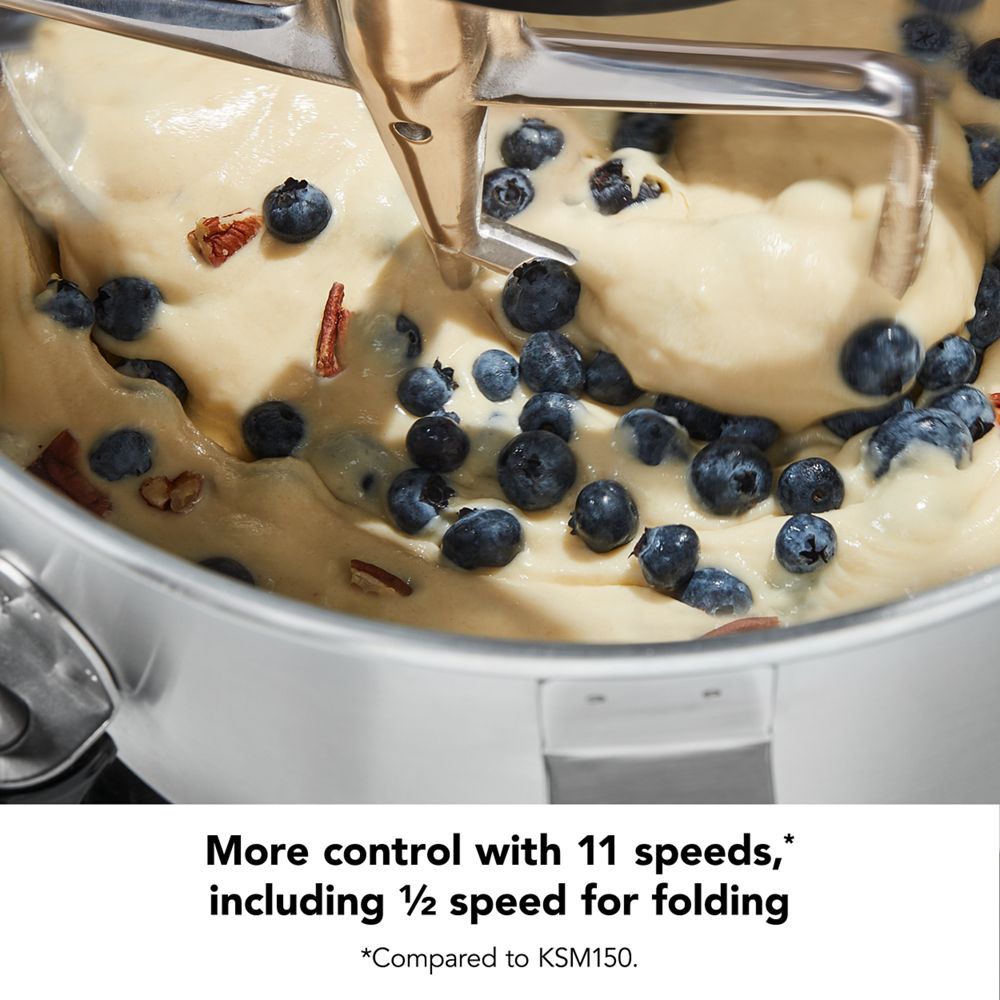 More control with 11 speeds,*
including ½ speed for folding

*Compared to KSM150.