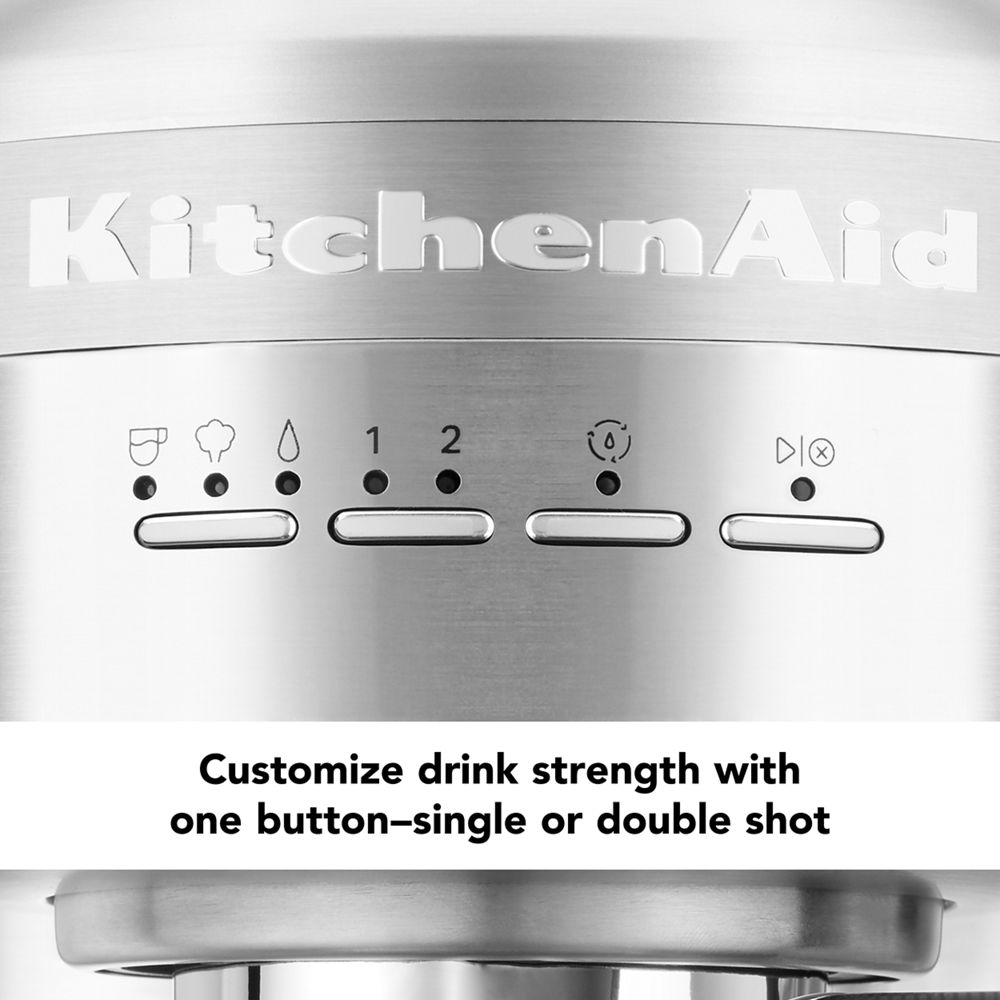 KitchenAid

1 2

Customize drink strength with one button–single or double shot