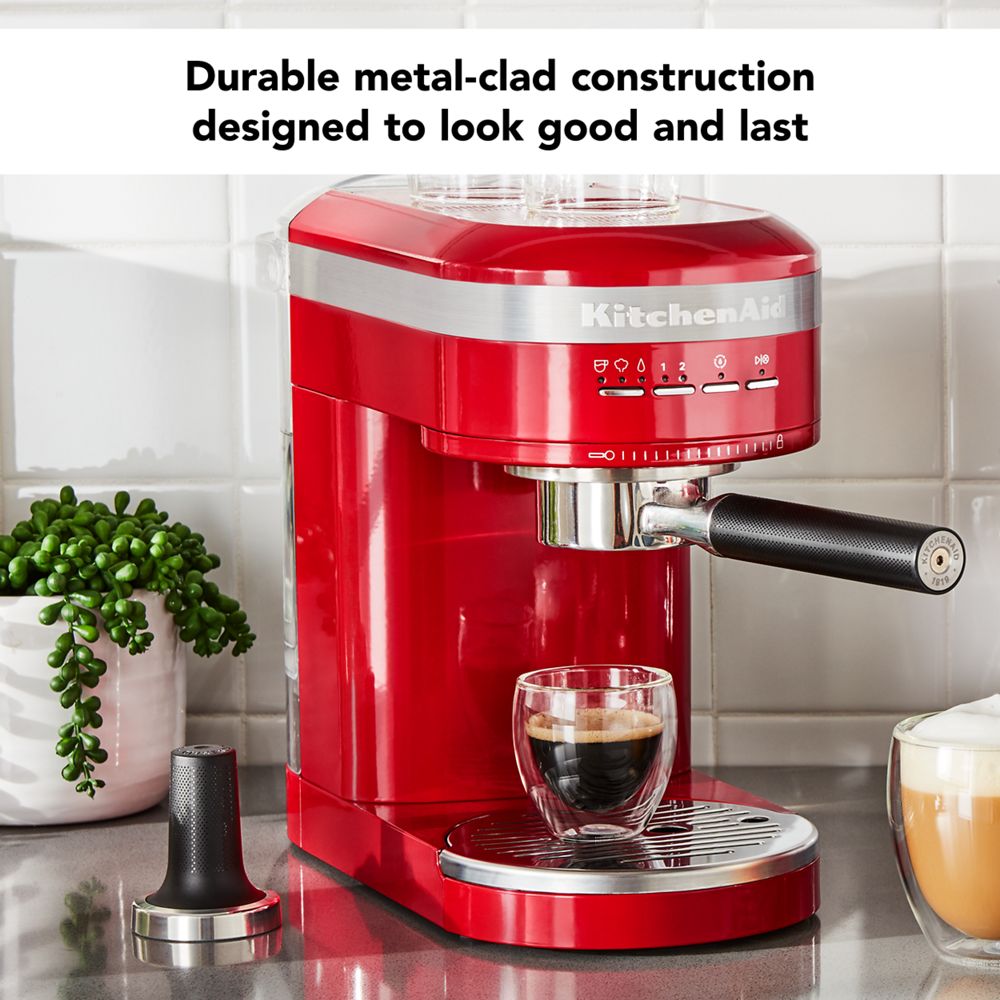 Durable metal-clad construction designed to look good and last

KitchenAid

1 2

KITCHENAID 1919