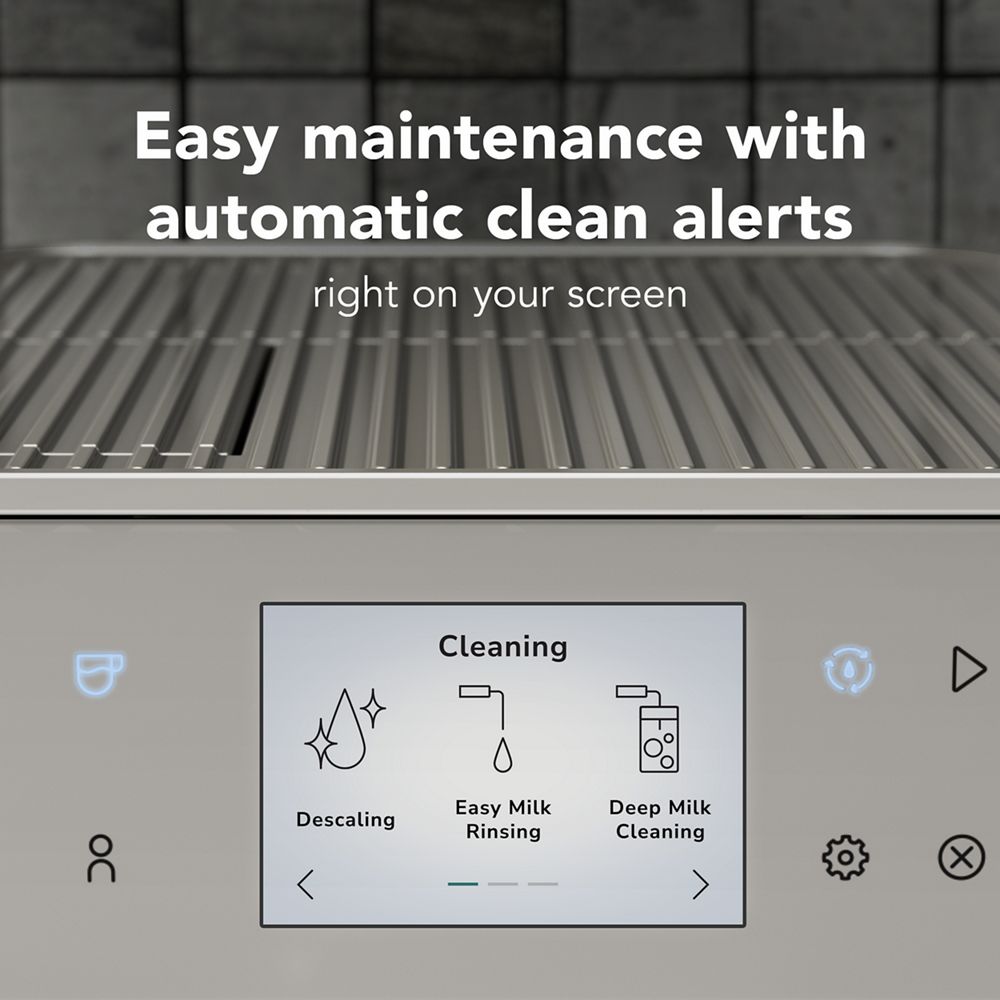 Easy maintenance with automatic clean alerts

right on your screen

Cleaning

Descaling

Easy Milk Rinsing

Deep Milk Cleaning